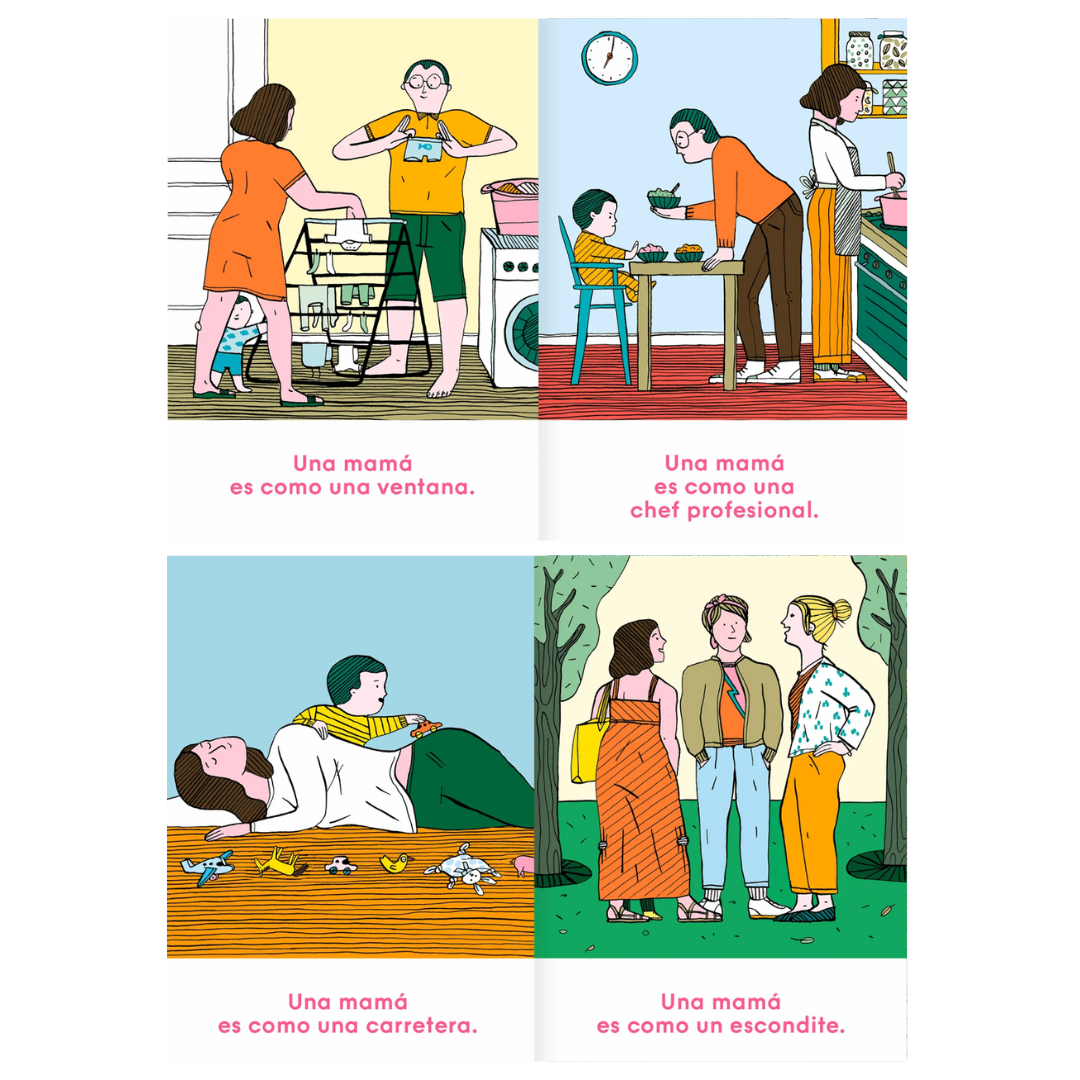 Una mamá
es como una ventana.

Una mamá
es como una
chef profesional.

Una mamá
es como una carretera.

Una mamá
es como un escondite.