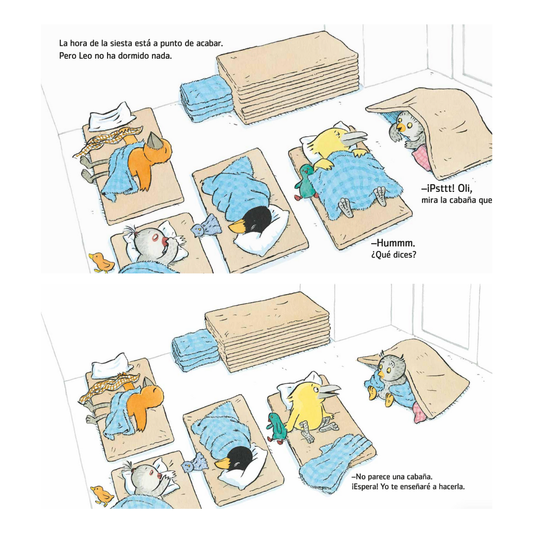 La hora de la siesta está a punto de acabar.
Pero Leo no ha dormido nada.

–¡Psttt! Oli,
mira la cabaña que

–Hummm.
¿Qué dices?

–No parece una cabaña.
¡Espera! Yo te enseñaré a hacerla.