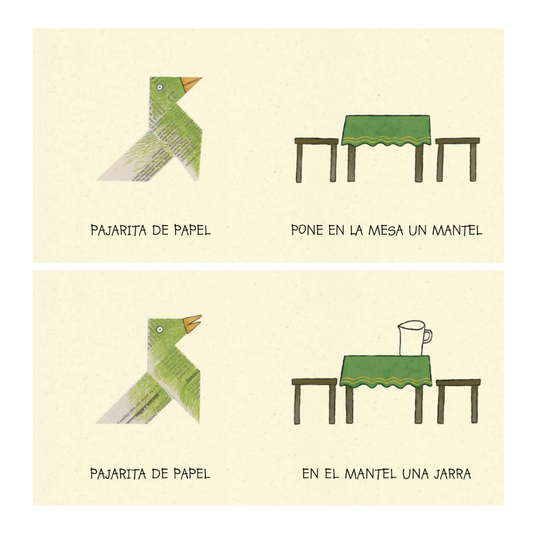 PAJARITA DE PAPEL

PONE EN LA MESA UN MANTEL

PAJARITA DE PAPEL

EN EL MANTEL UNA JARRA